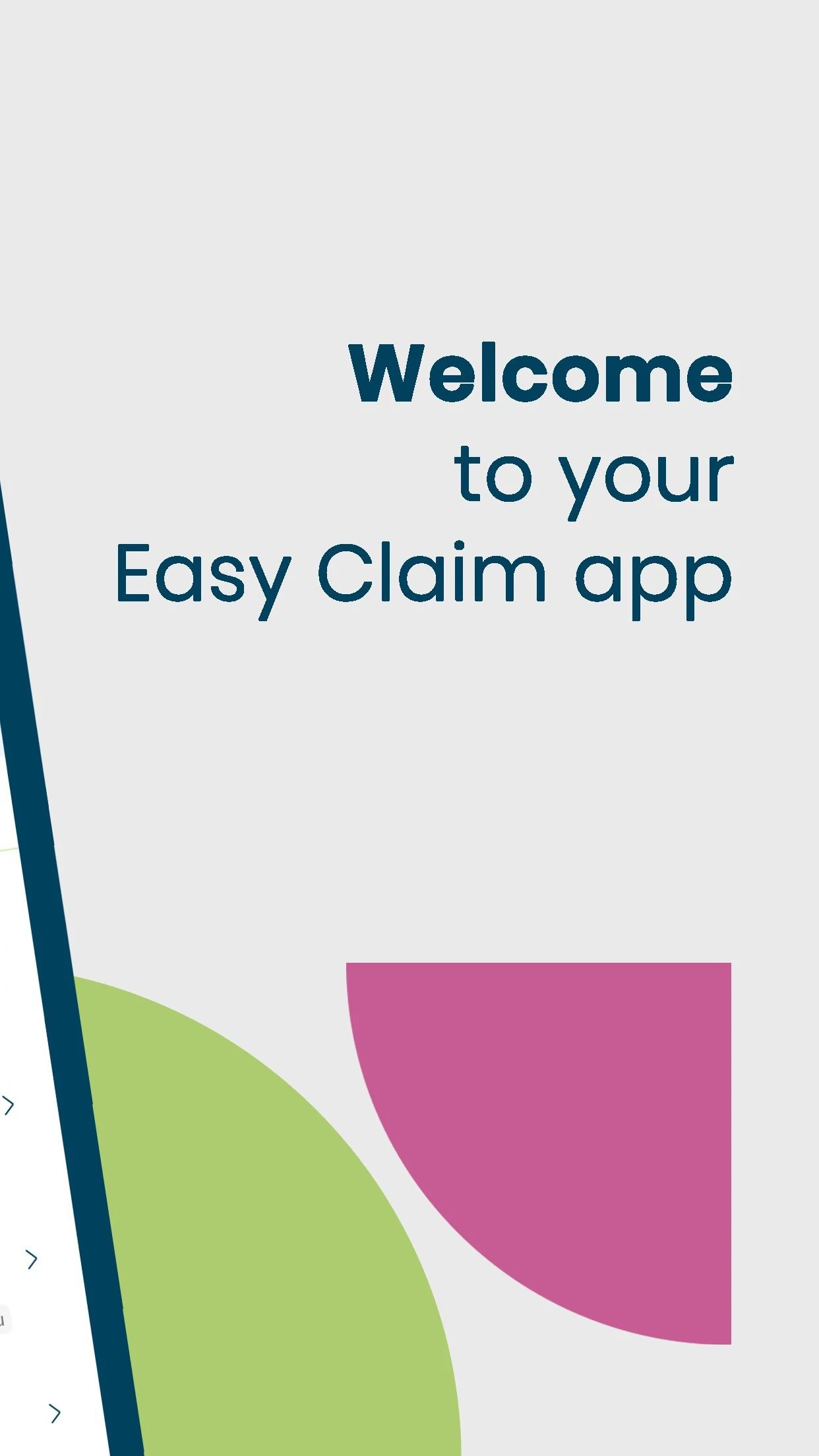 Welcome
to your
Easy Claim app